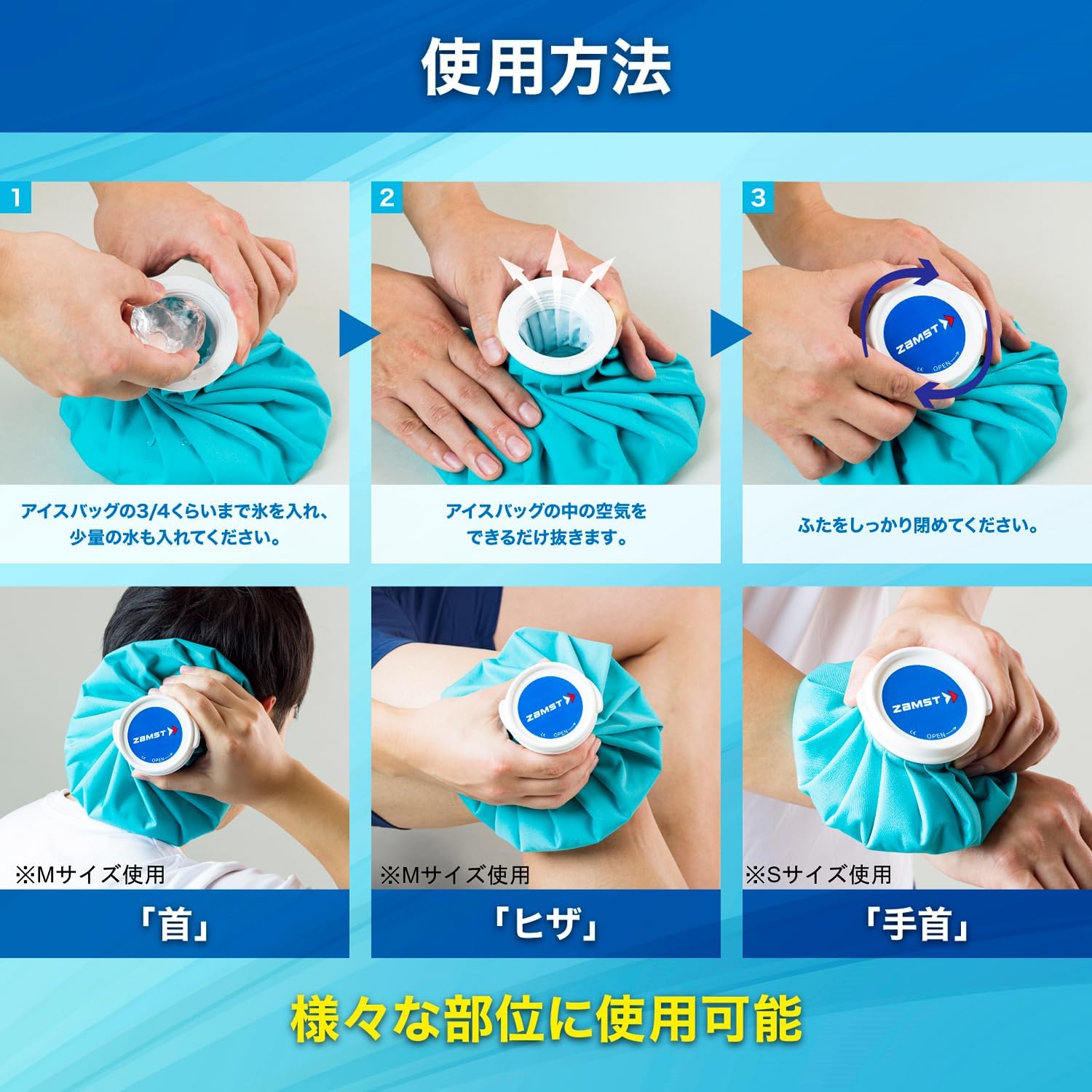 使用方法

1

アイスバッグの3/4くらいまで氷を入れ、少量の水も入れてください。

2

アイスバッグの中の空気をできるだけ抜きます。

3

ZAMST

OPEN

ふたをしっかり閉めてください。

ZAMST

OPEN

※Mサイズ使用

「首」

ZAMST

OPEN

※Mサイズ使用

「ヒザ」

ZAMST

OPEN

※Sサイズ使用

「手首」

様々な部位に使用可能