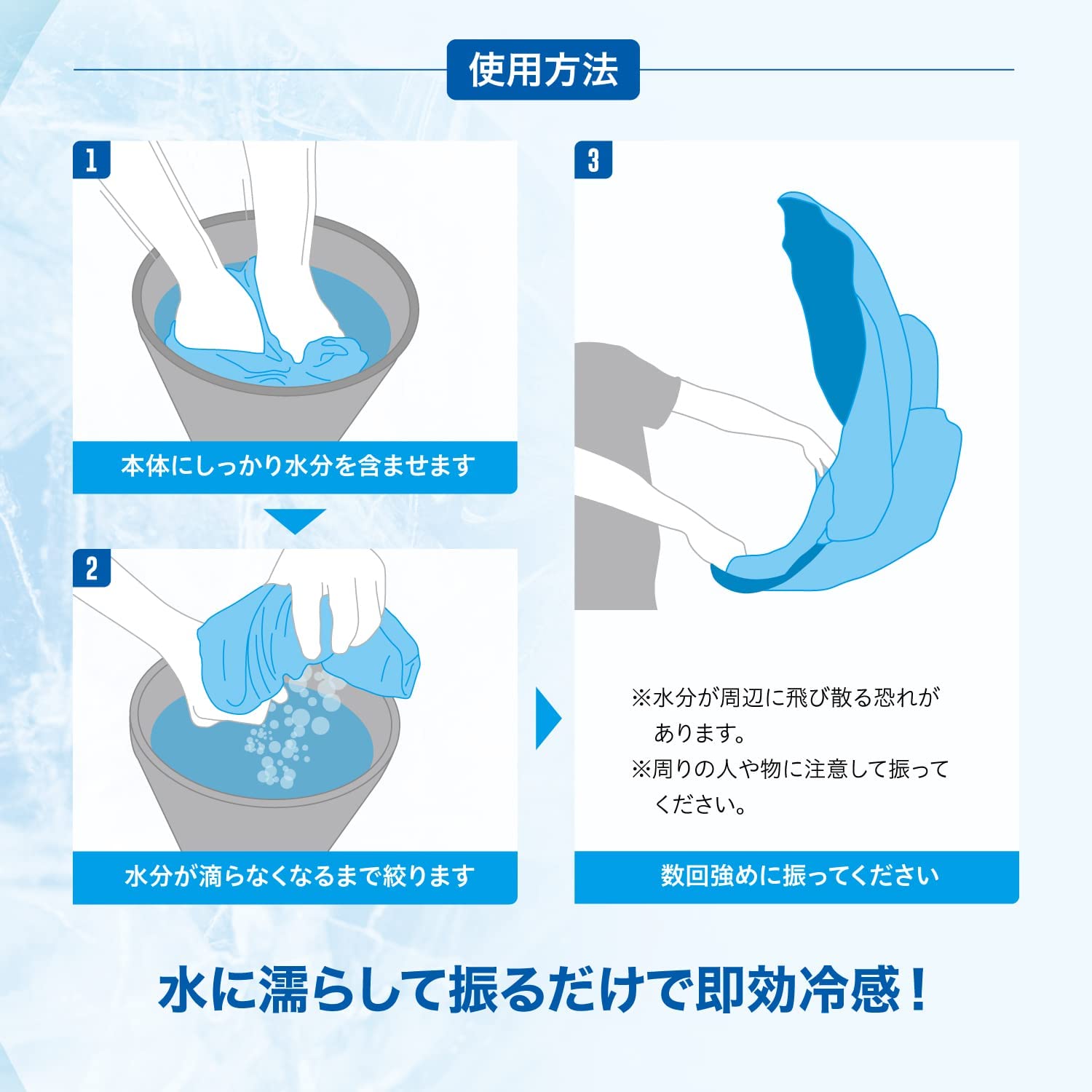 使用方法

1

本体にしっかり水分を含ませます

2

水分が滴らなくなるまで絞ります

3

※水分が周辺に飛び散る恐れがあります。
※周りの人や物に注意して振ってください。

数回強めに振ってください

水に濡らして振るだけで即効冷感！