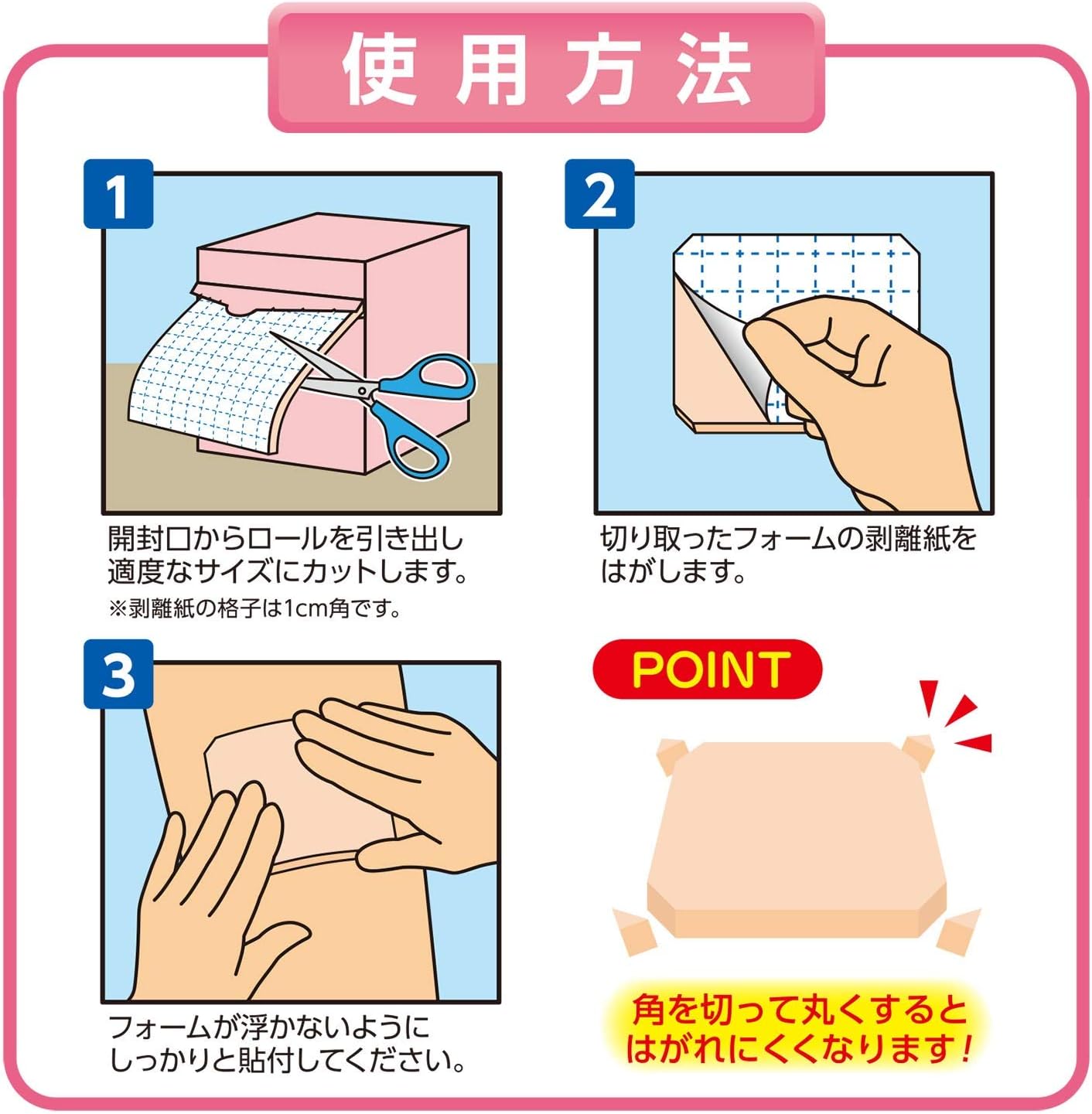 使用方法

1

開封口からロールを引き出し適度なサイズにカットします。
※剥離紙の格子は1cm角です。

2

切り取ったフォームの剥離紙をはがします。

3

フォームが浮かないようにしっかりと貼付してください。

POINT

角を切って丸くするとはがれにくくなります！